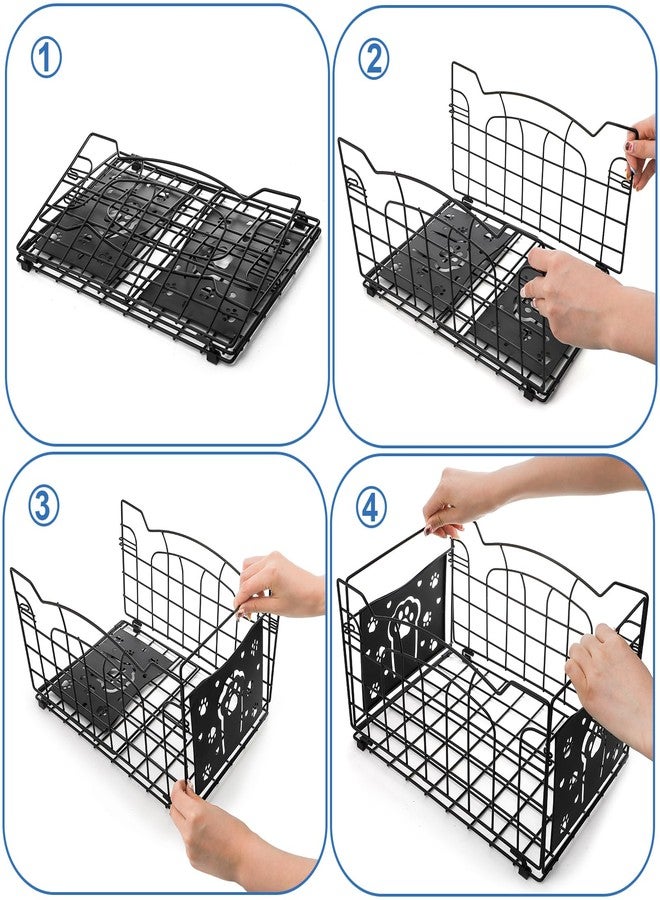 1

2

3

4